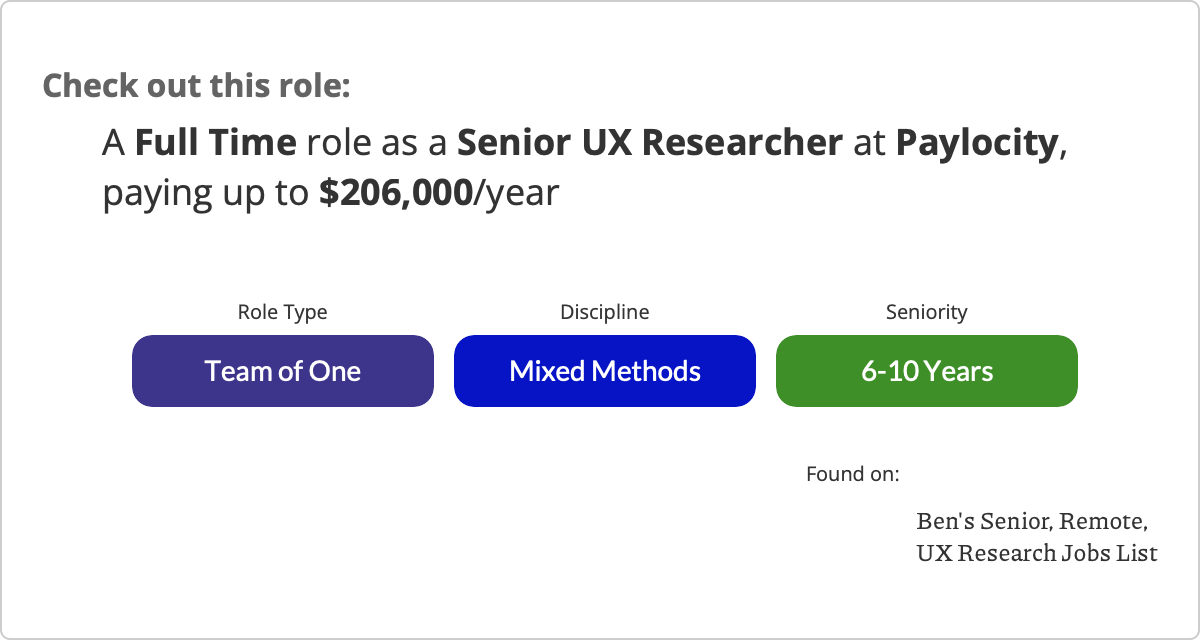 Check out this role:

A Full Time role as a Senior UX Researcher at Paylocity, paying up to $206,000/year

Role Type
Team of One

Discipline
Mixed Methods

Seniority
6-10 Years

Found on:

Ben's Senior, Remote,
UX Research Jobs List