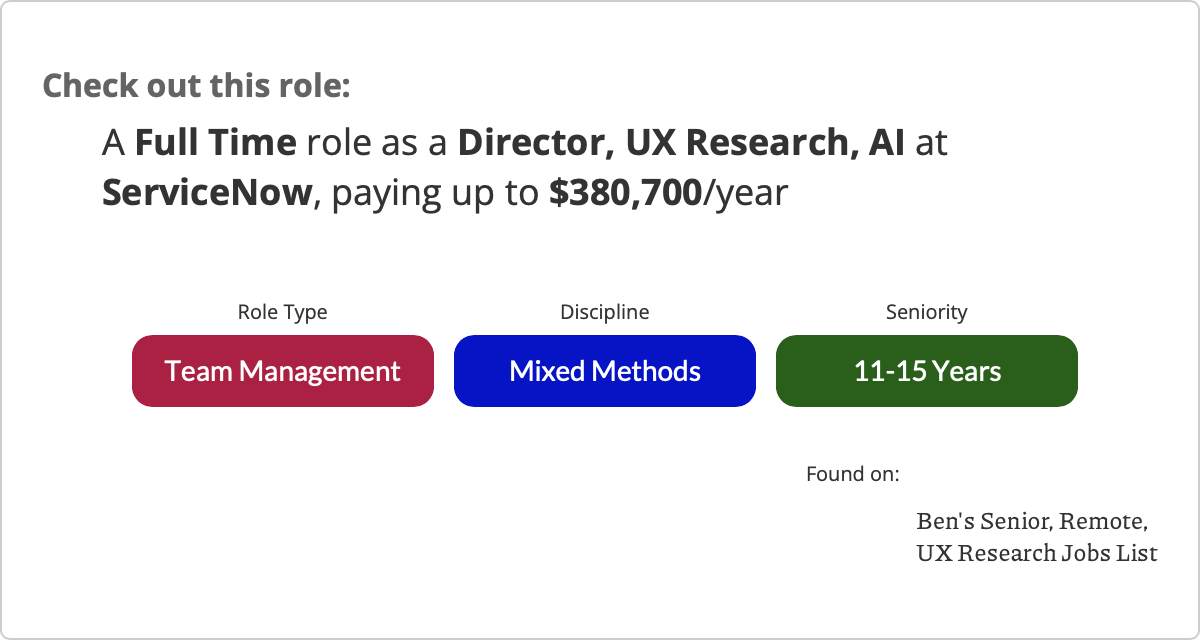 Check out this role:

A Full Time role as a Director, UX Research, AI at ServiceNow, paying up to $380,700/year

Role Type
Team Management

Discipline
Mixed Methods

Seniority
11-15 Years

Found on:

Ben's Senior, Remote, UX Research Jobs List