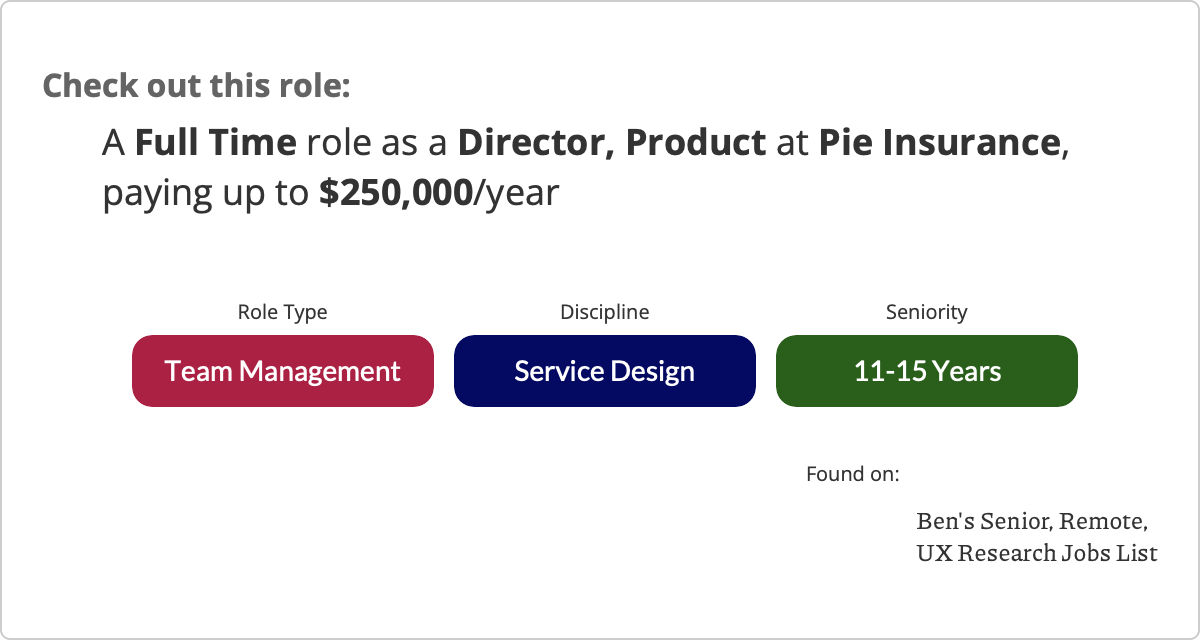 Check out this role:

A Full Time role as a Director, Product at Pie Insurance, paying up to $250,000/year

Role Type
Team Management

Discipline
Service Design

Seniority
11-15 Years

Found on:

Ben's Senior, Remote,
UX Research Jobs List